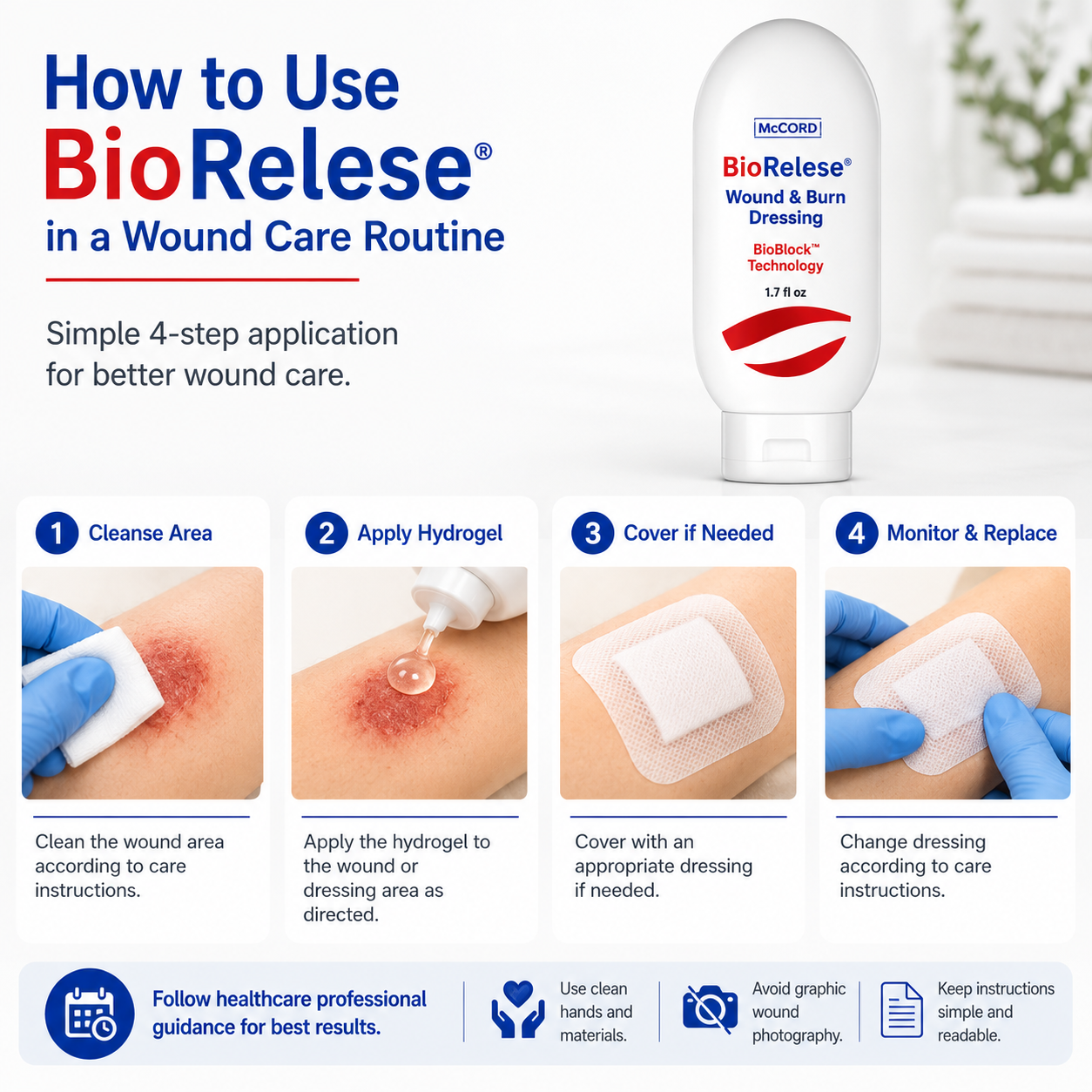 How to Use BioRelese® in a Wound Care Routine

Simple 4-step application for better wound care.

McCORD
BioRelese®
Wound & Burn Dressing
BioBlock™ Technology
1.7 fl oz

1 Cleanse Area

Clean the wound area according to care instructions.

2 Apply Hydrogel

Apply the hydrogel to the wound or dressing area as directed.

3 Cover if Needed

Cover with an appropriate dressing if needed.

4 Monitor & Replace

Change dressing according to care instructions.

Follow healthcare professional guidance for best results.

Use clean hands and materials.

Avoid graphic wound photography.

Keep instructions simple and readable.